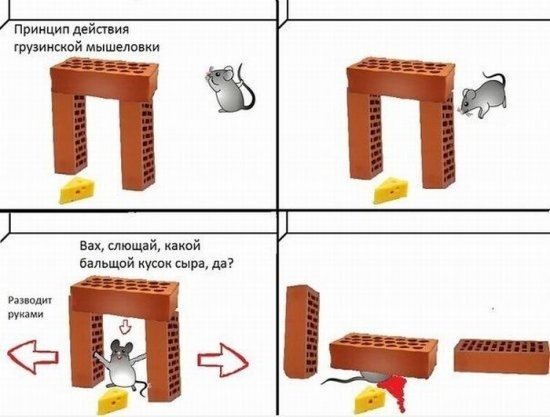 Принцип действия грузинской мышеловки

Вах, слющай, какой бальщой кусок сыра, да?

Разводит руками