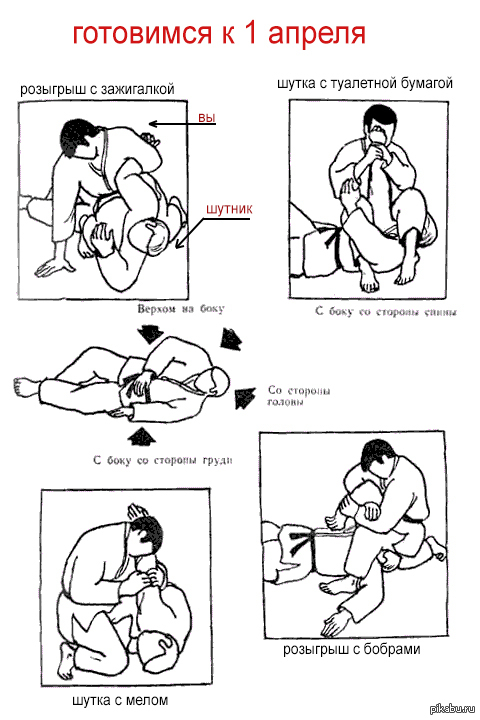 готовимся к 1 апреля

розыгрыш с зажигалкой

вы

шутник

шутка с туалетной бумагой

Верхом на боку

С боку со стороны спины

Со стороны головы

С боку со стороны груди

розыгрыш с бобрами

шутка с мелом

pikabu.ru