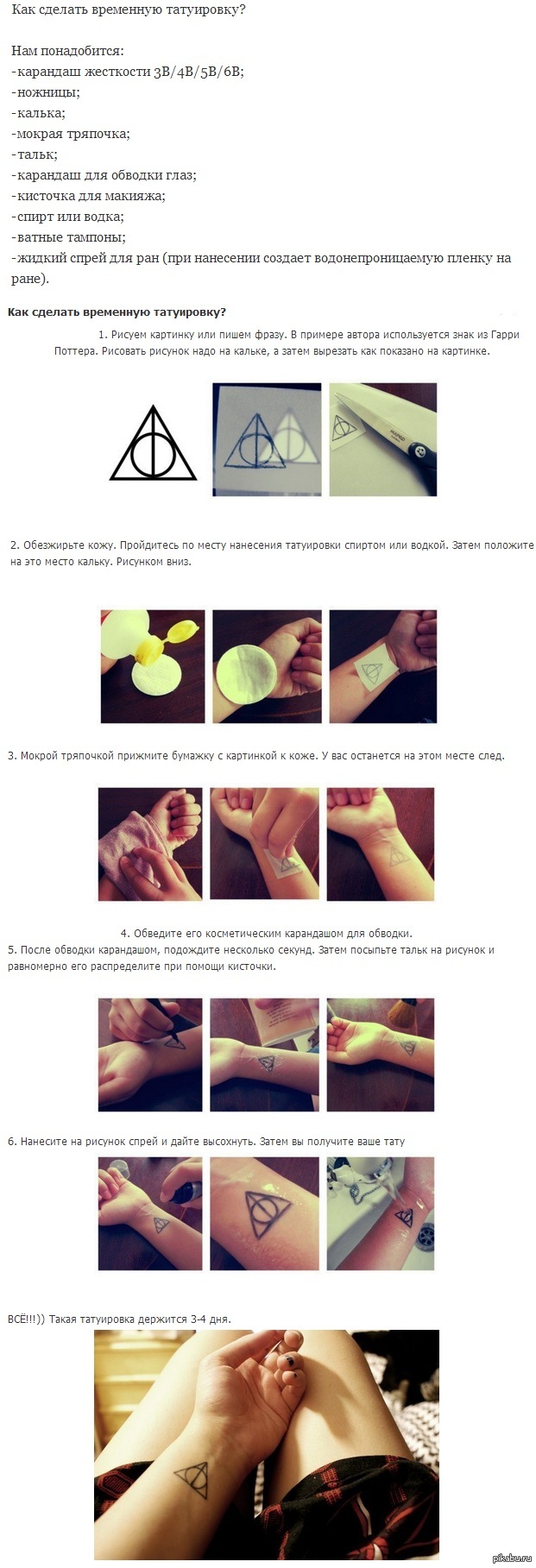 Как сделать временную татуировку?

Нам понадобится:
-карандаш жесткости 3B/4B/5B/6B;
-ножницы;
-калька;
-мокрая тряпочка;
-тальк;
-карандаш для обводки глаз;
-кисточка для макияжа;
-спирт или водка;
-ватные тампоны;
-жидкий спрей для ран (при нанесении создает водонепроницаемую пленку на ране).

Как сделать временную татуировку?

1. Рисуем картинку или пишем фразу. В примере автора используется знак из Гарри Поттера. Рисовать рисунок надо на кальке, а затем вырезать как показано на картинке.

2. Обезжирьте кожу. Пройдитесь по месту нанесения татуировки спиртом или водкой. Затем положите на это место кальку. Рисунком вниз.

3. Мокрой тряпочкой прижмите бумажку с картинкой к коже. У вас останется на этом месте след.

4. Обведите его косметическим карандашом для обводки.
5. После обводки карандашом, подождите несколько секунд. Затем посыпьте тальк на рисунок и равномерно его распределите при помощи кисточки.

6. Нанесите на рисунок спрей и дайте высохнуть. Затем вы получите ваше тату

ВСЁ!!!)) Такая татуировка держится 3-4 дня.

pikabu.ru